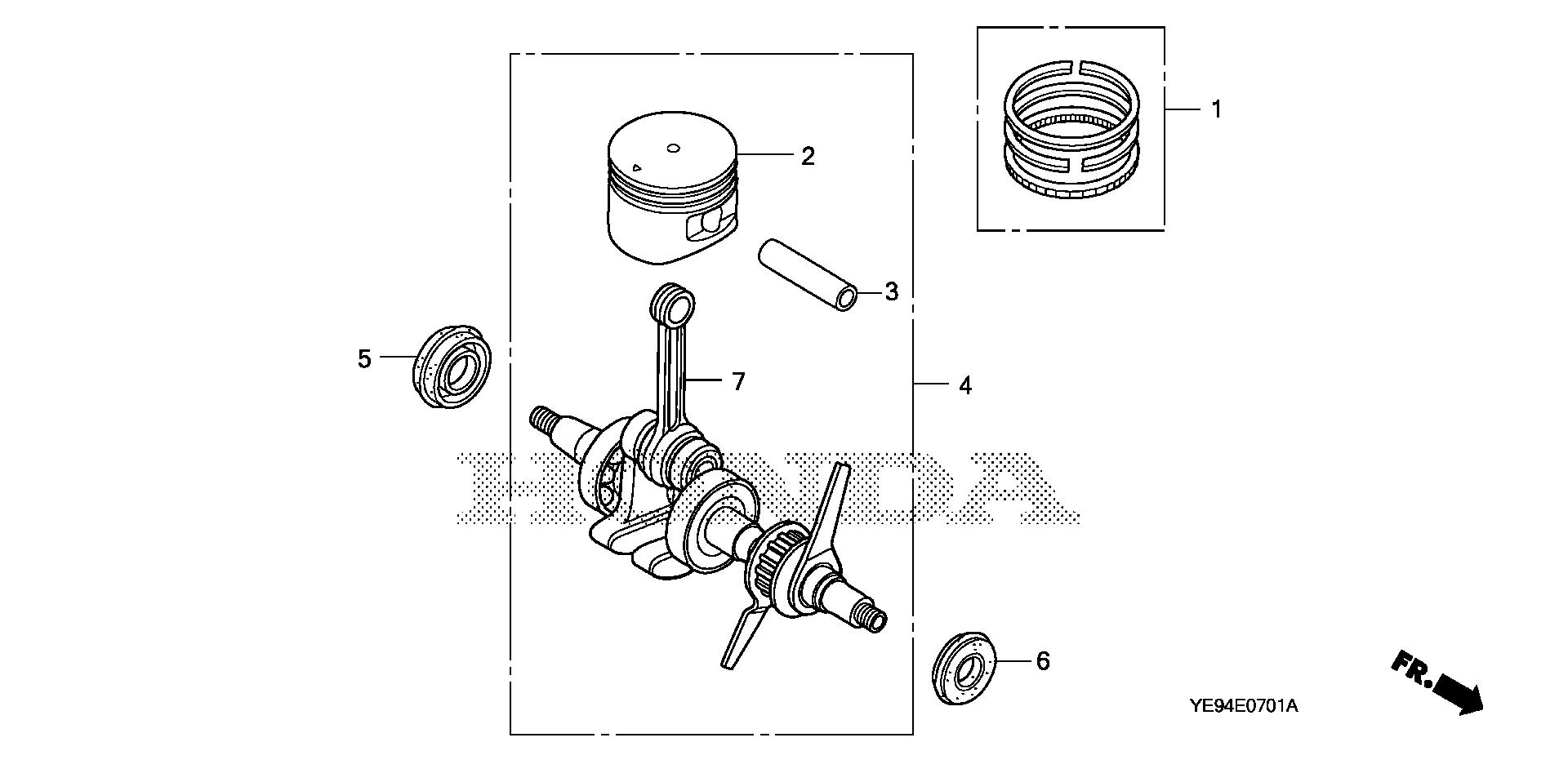 1
2
3
5
7
4
HONDA
6
FR.
YE94E0701A